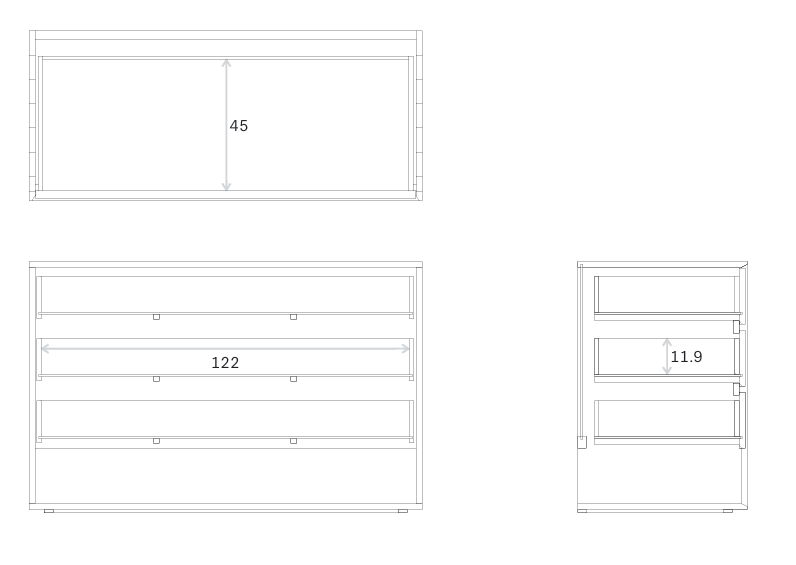 45

122

11.9